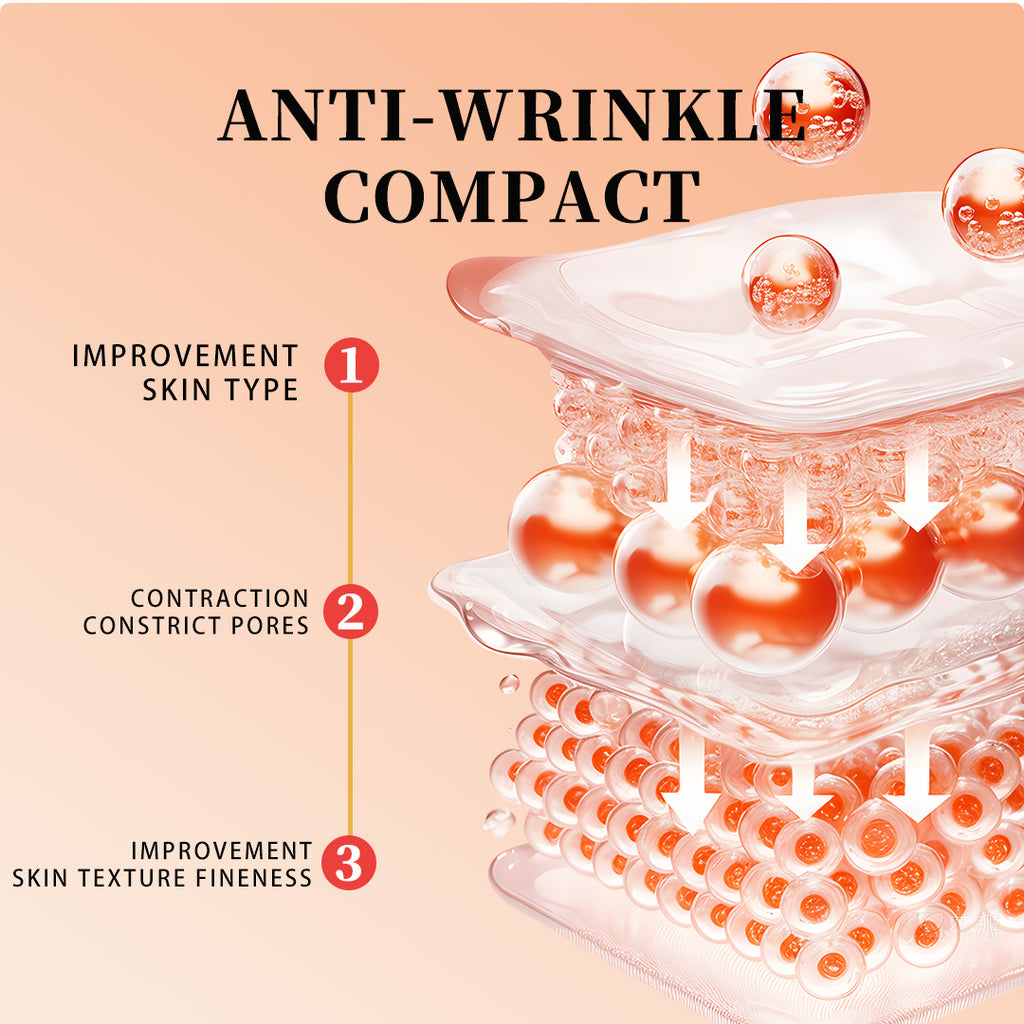 ANTI-WRINKLE COMPACT

IMPROVEMENT SKIN TYPE 1

CONTRACTION CONSTRICT PORES 2

IMPROVEMENT SKIN TEXTURE FINENESS 3